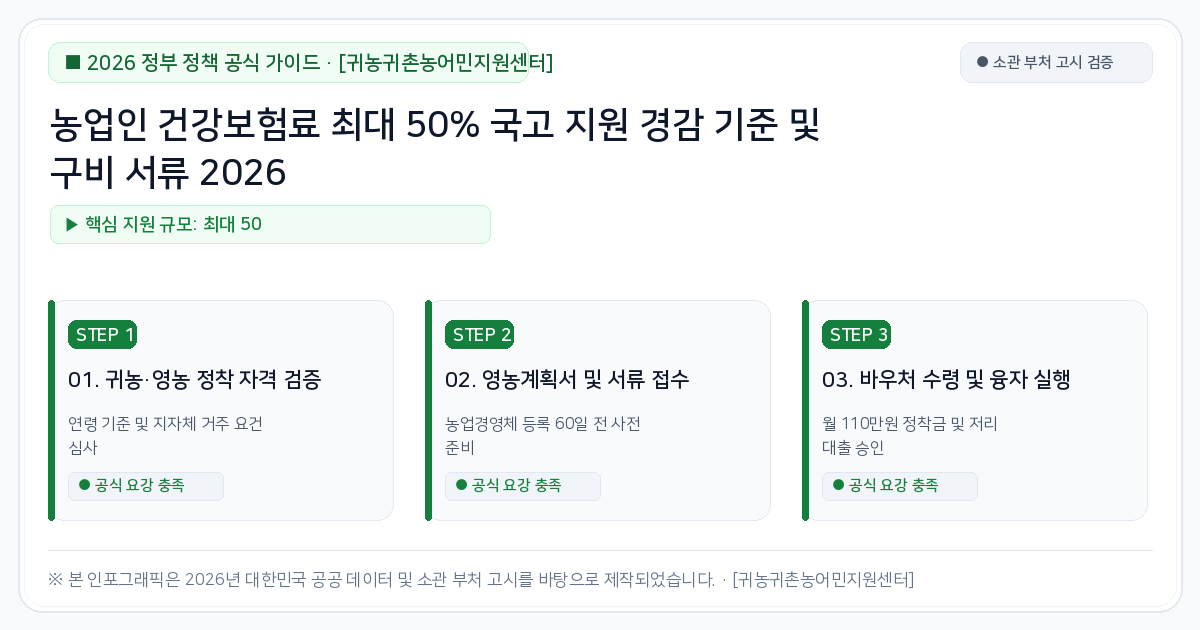 ■ 2026 정부 정책 공식 가이드 · [귀농귀촌농어민지원센터]

● 소관 부처 고시 검증

농업인 건강보험료 최대 50% 국고 지원 경감 기준 및 구비 서류 2026

▶ 핵심 지원 규모: 최대 50

STEP 1

01. 귀농·영농 정착 자격 검증

연령 기준 및 지자체 거주 요건 심사

● 공식 요강 충족

STEP 2

02. 영농계획서 및 서류 접수

농업경영체 등록 60일 전 사전 준비

● 공식 요강 충족

STEP 3

03. 바우처 수령 및 융자 실행

월 110만원 정착금 및 저리 대출 승인

● 공식 요강 충족

※ 본 인포그래픽은 2026년 대한민국 공공 데이터 및 소관 부처 고시를 바탕으로 제작되었습니다. · [귀농귀촌농어민지원센터]