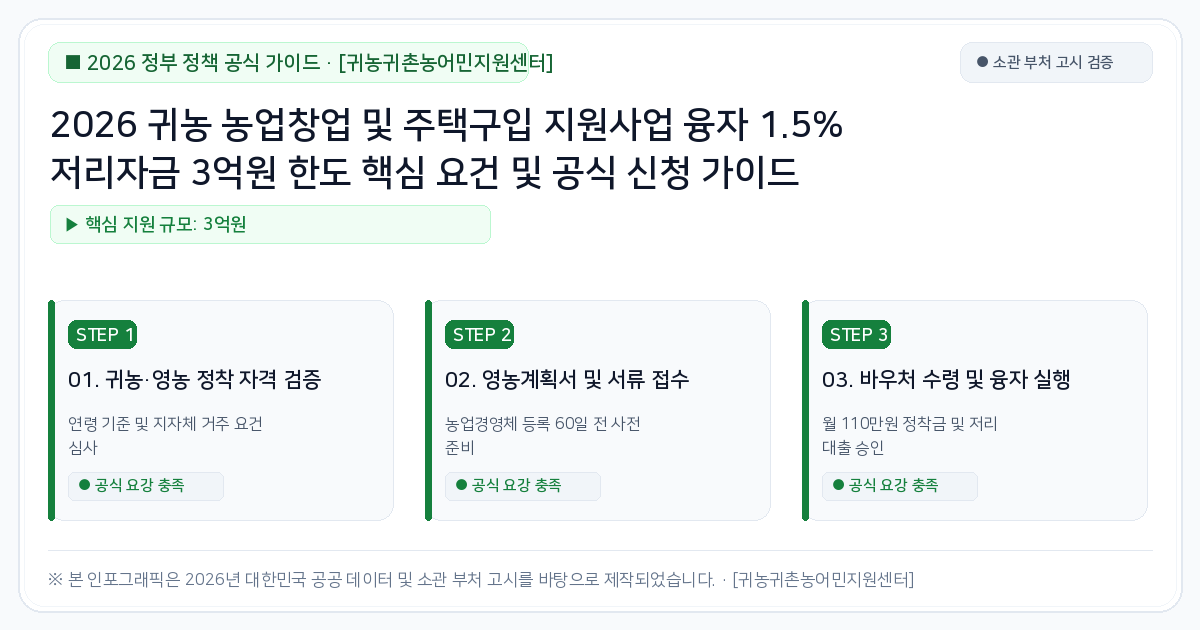 ■ 2026 정부 정책 공식 가이드 · [귀농귀촌농어민지원센터]

● 소관 부처 고시 검증

2026 귀농 농업창업 및 주택구입 지원사업 융자 1.5% 저리자금 3억원 한도 핵심 요건 및 공식 신청 가이드

▶ 핵심 지원 규모: 3억원

STEP 1

01. 귀농·영농 정착 자격 검증

연령 기준 및 지자체 거주 요건 심사

● 공식 요강 충족

STEP 2

02. 영농계획서 및 서류 접수

농업경영체 등록 60일 전 사전 준비

● 공식 요강 충족

STEP 3

03. 바우처 수령 및 융자 실행

월 110만원 정착금 및 저리 대출 승인

● 공식 요강 충족

※ 본 인포그래픽은 2026년 대한민국 공공 데이터 및 소관 부처 고시를 바탕으로 제작되었습니다. · [귀농귀촌농어민지원센터]